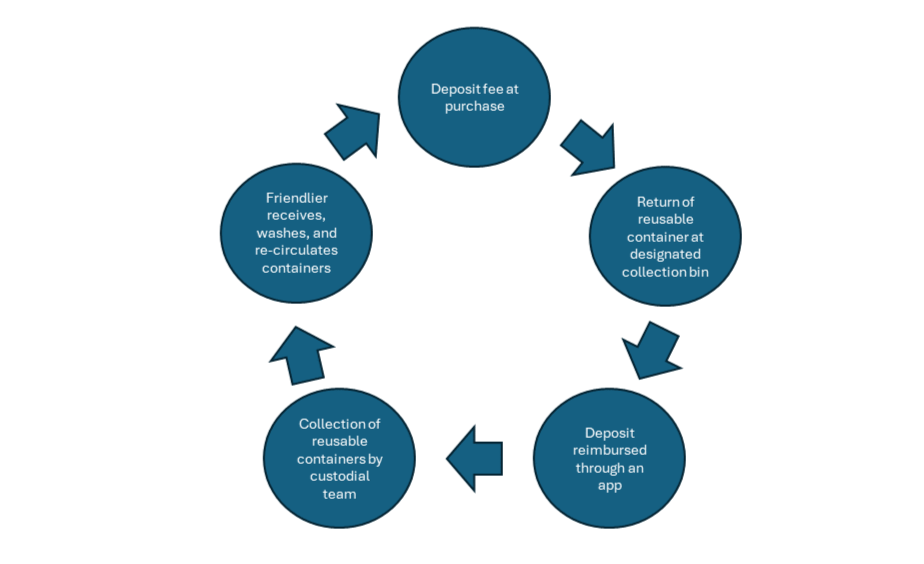 Deposit fee at purchase

Return of reusable container at designated collection bin

Deposit reimbursed through an app

Collection of reusable containers by custodial team

Friendlier receives, washes, and re-circulates containers